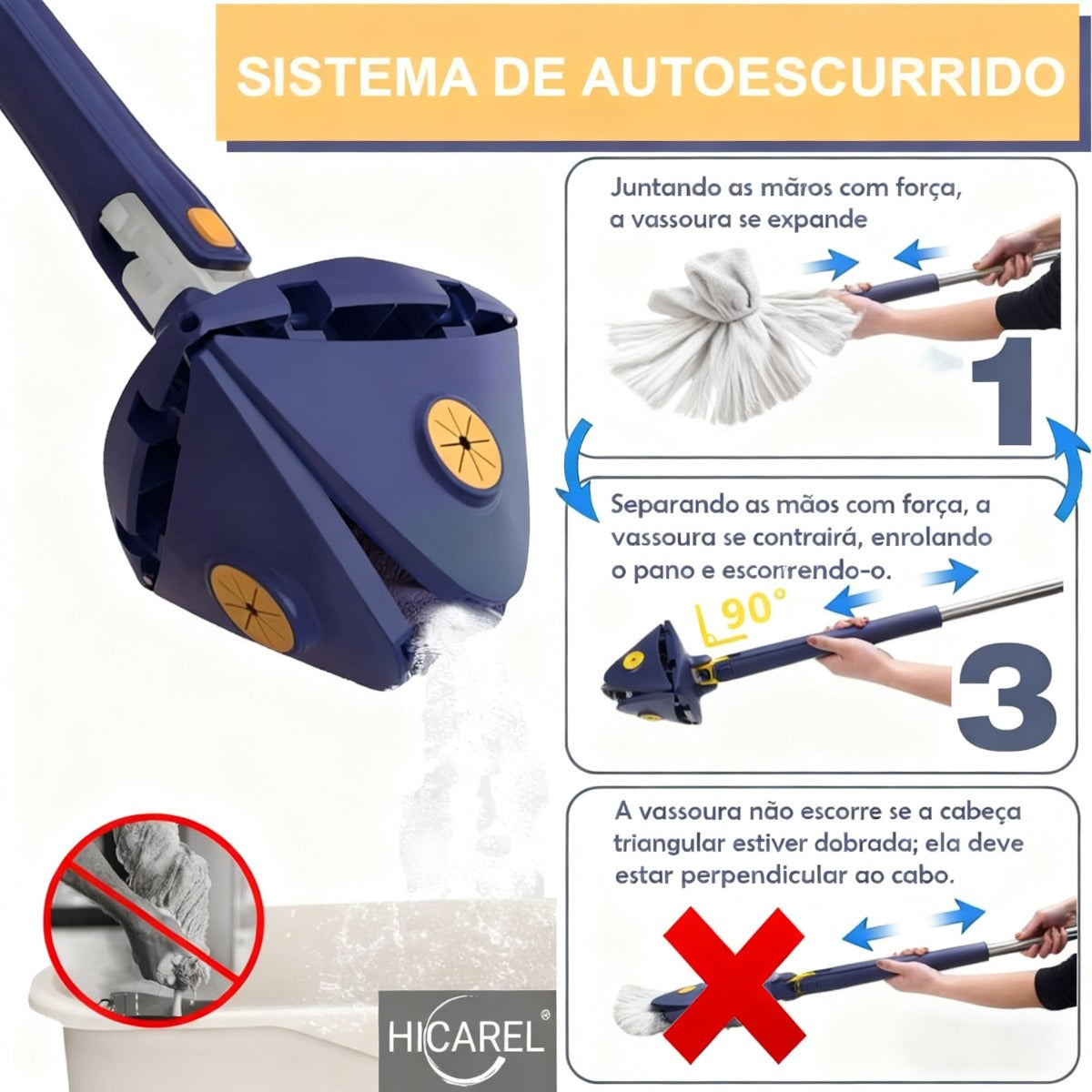 SISTEMA DE AUTOESCURRIDO

Juntando as mãros com força, a vassoura se expande

1

Separando as mãos com força, a vassoura se contrairá, enrolando o pano e escorrendo-o.

90°

3

A vassoura não escorre se a cabeça triangular estiver dobrada; ela deve estar perpendicular ao cabo.

HICAREL®