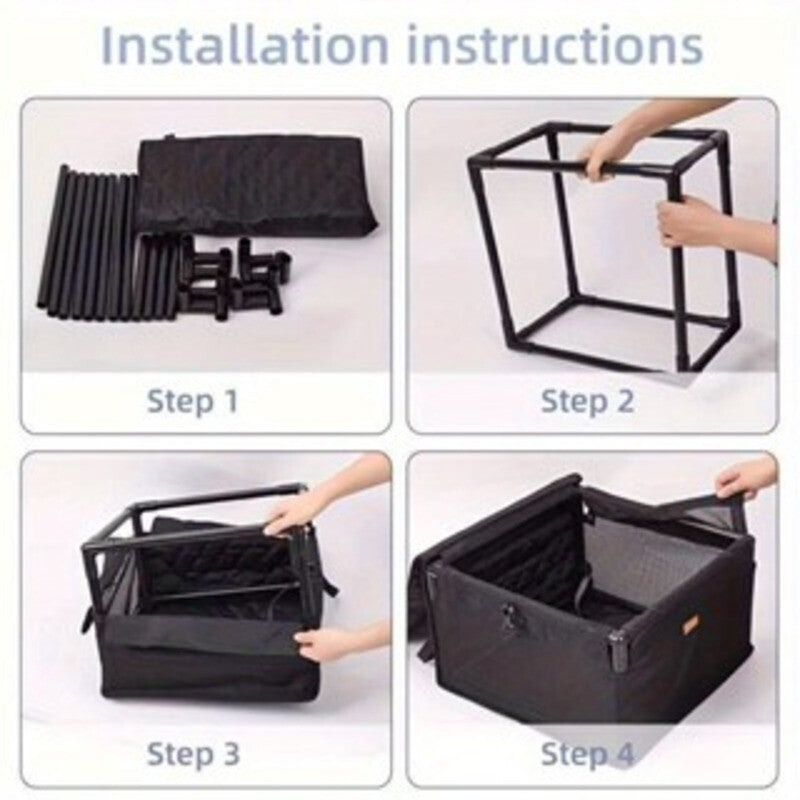 Installation instructions

Step 1

Step 2

Step 3

Step 4