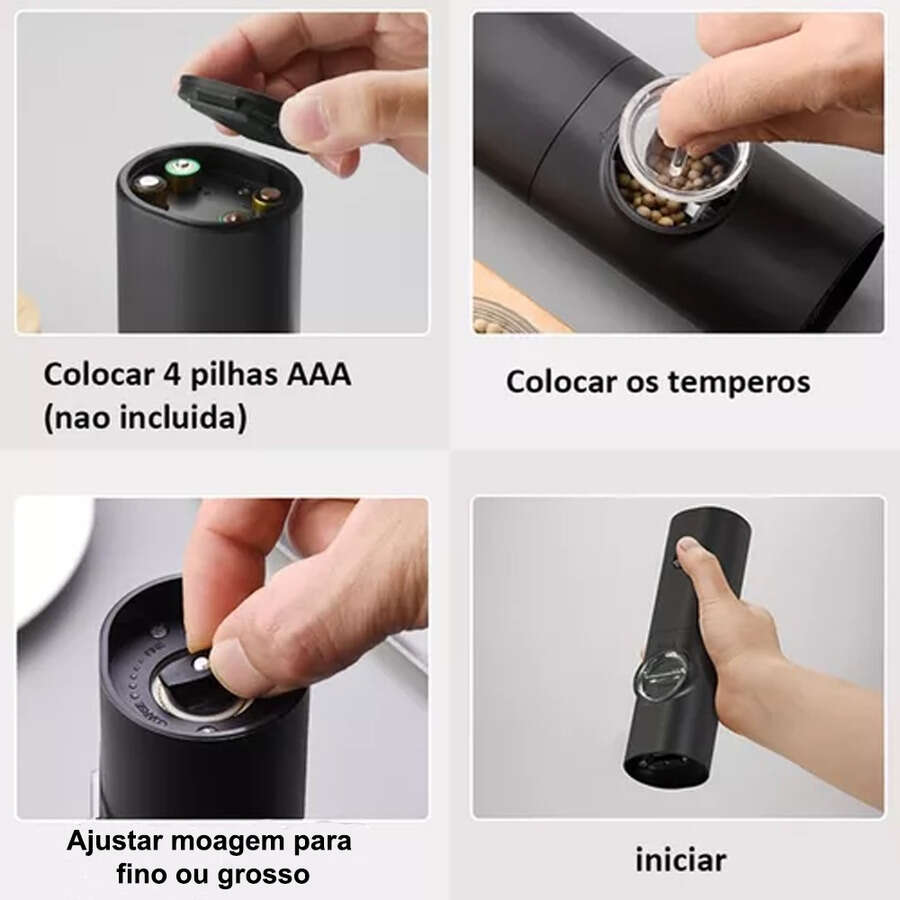 Colocar 4 pilhas AAA (nao incluida)

Colocar os temperos

Ajustar moagem para fino ou grosso

iniciar