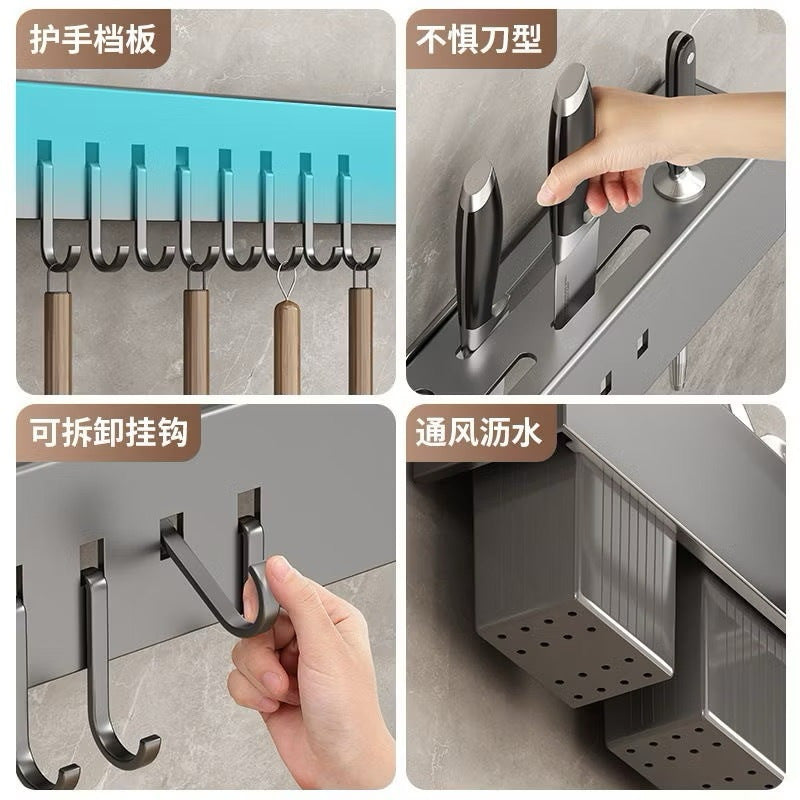 护手档板

不惧刀型

可拆卸挂钩

通风沥水