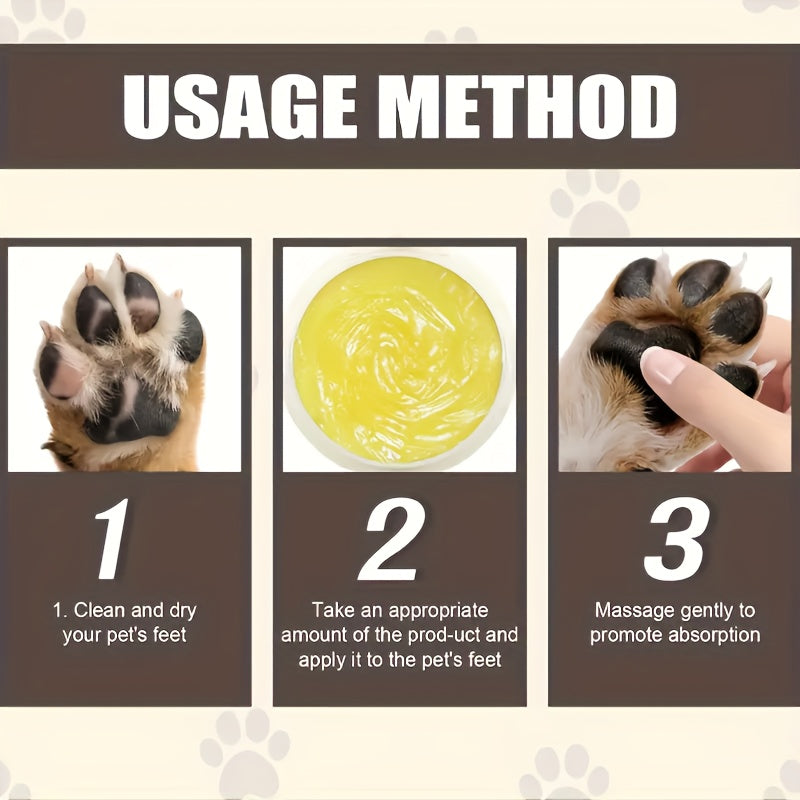 USAGE METHOD

1

1. Clean and dry your pet's feet

2

Take an appropriate amount of the prod-uct and apply it to the pet's feet

3

Massage gently to promote absorption